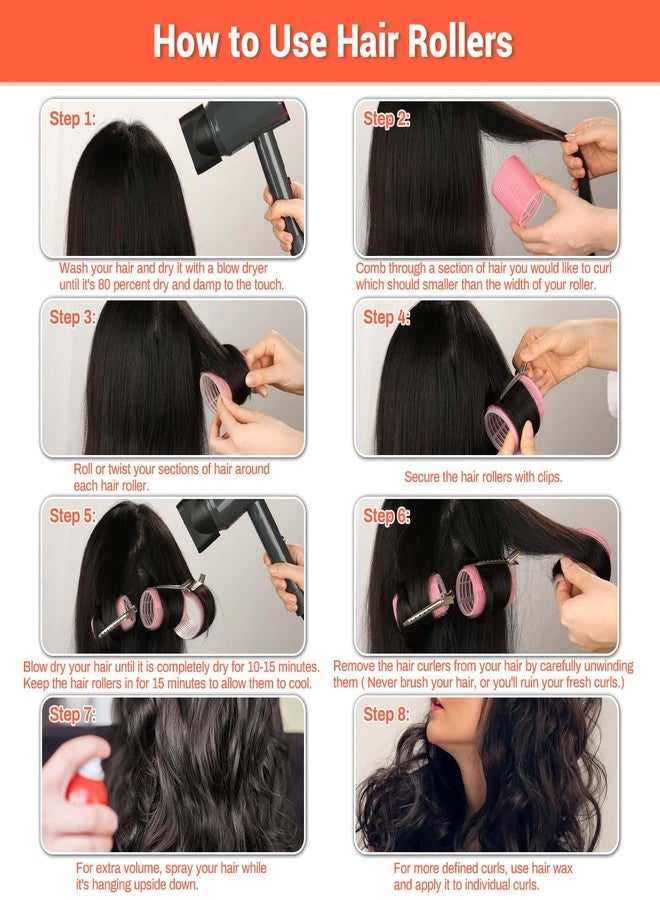 How to Use Hair Rollers

Step 1:

Wash your hair and dry it with a blow dryer until it's 80 percent dry and damp to the touch.

Step 2:

Comb through a section of hair you would like to curl which should smaller than the width of your roller.

Step 3:

Roll or twist your sections of hair around each hair roller.

Step 4:

Secure the hair rollers with clips.

Step 5:

Blow dry your hair until it is completely dry for 10-15 minutes. Keep the hair rollers in for 15 minutes to allow them to cool.

Step 6:

Remove the hair curlers from your hair by carefully unwinding them ( Never brush your hair, or you'll ruin your fresh curls.)

Step 7:

For extra volume, spray your hair while it's hanging upside down.

Step 8:

For more defined curls, use hair wax and apply it to individual curls.